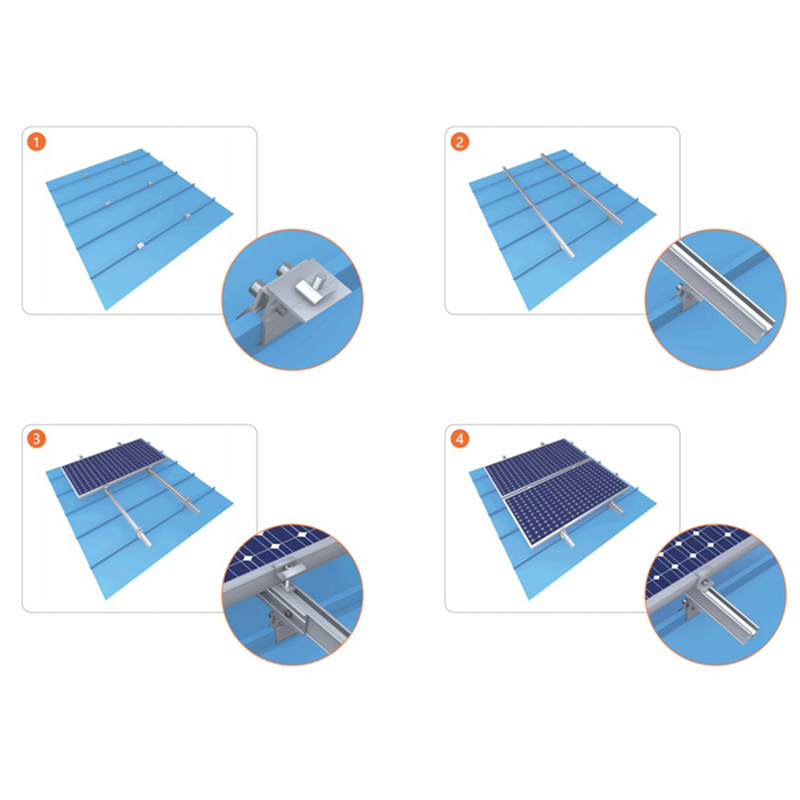 1

2

3

4