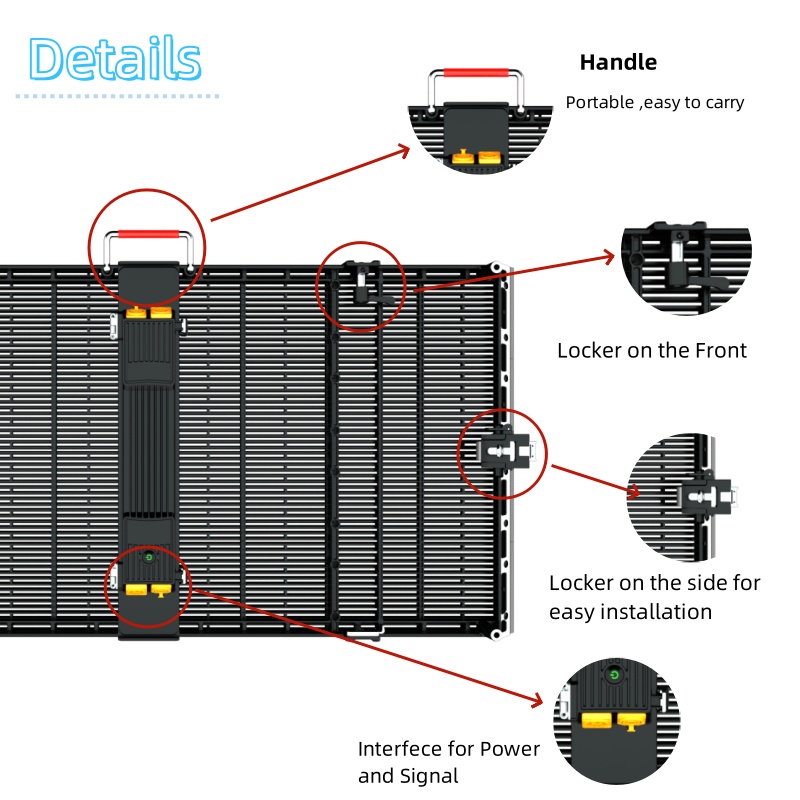 Details

Handle

Portable ,easy to carry

Locker on the Front

Locker on the side for easy installation

Interfece for Power and Signal