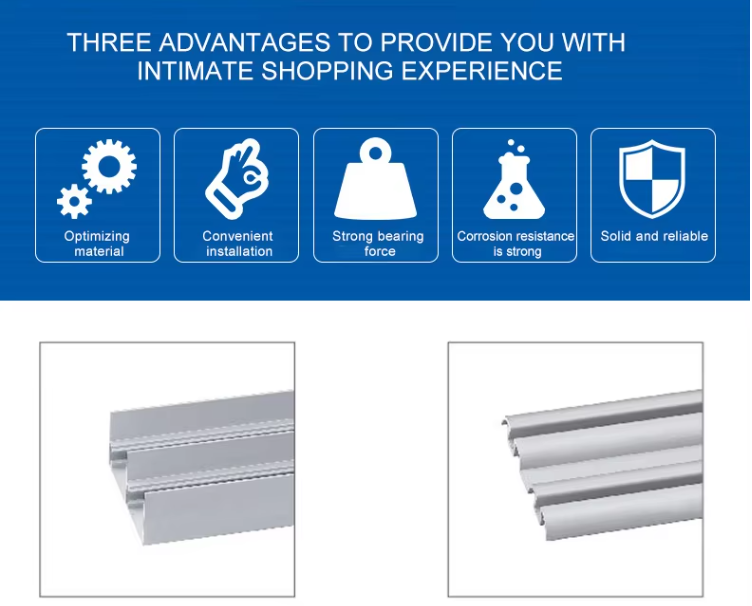 THREE ADVANTAGES TO PROVIDE YOU WITH INTIMATE SHOPPING EXPERIENCE

Optimizing material

Convenient installation

Strong bearing force

Corrosion resistance is strong

Solid and reliable