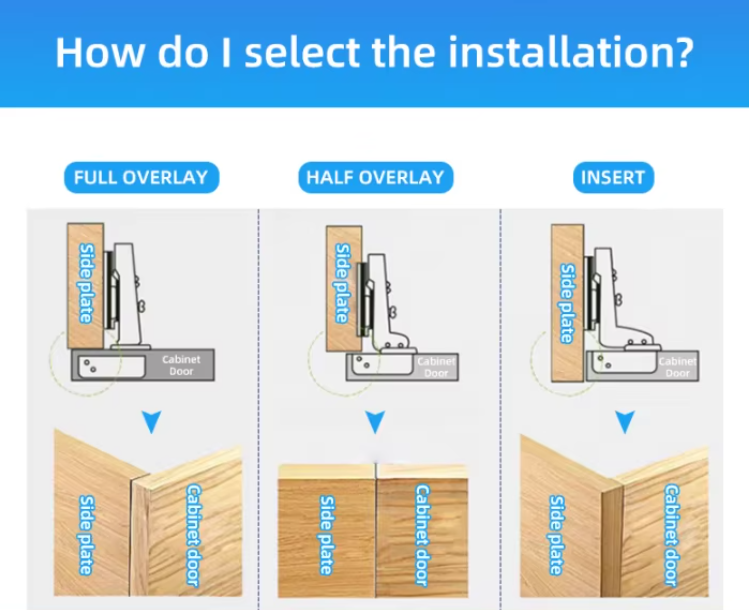 How do I select the installation?

FULL OVERLAY

Side plate

Cabinet Door

Side plate

Cabinet door

HALF OVERLAY

Side plate

Cabinet Door

Side plate

Cabinet door

INSERT

Side plate

Cabinet Door

Side plate

Cabinet door