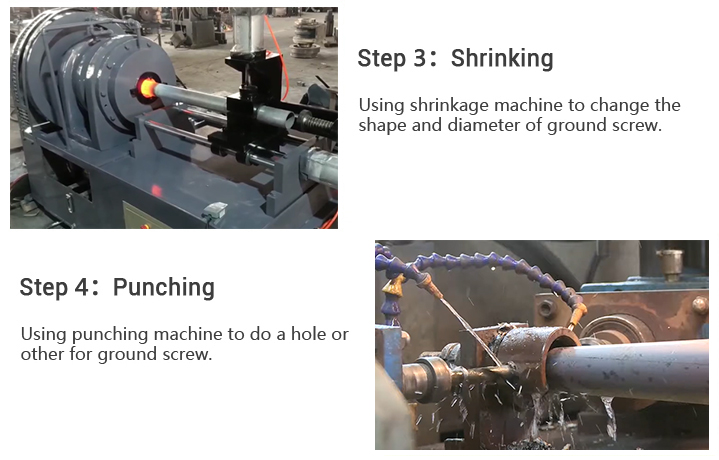 Step 3：Shrinking

Using shrinkage machine to change the shape and diameter of ground screw.

Step 4：Punching

Using punching machine to do a hole or other for ground screw.