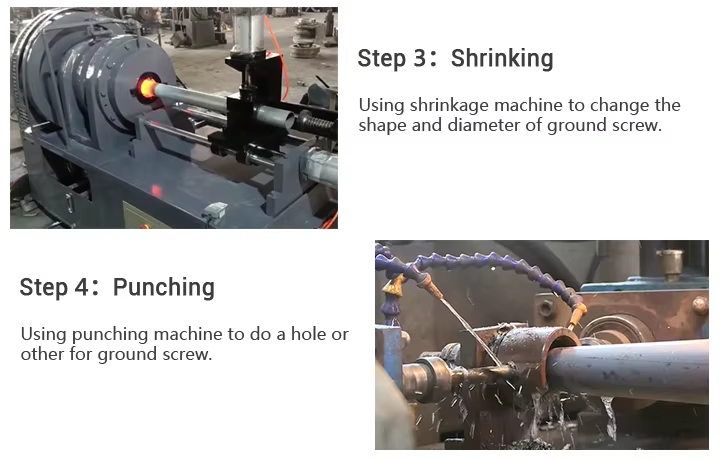 Step 3：Shrinking

Using shrinkage machine to change the shape and diameter of ground screw.

Step 4：Punching

Using punching machine to do a hole or other for ground screw.