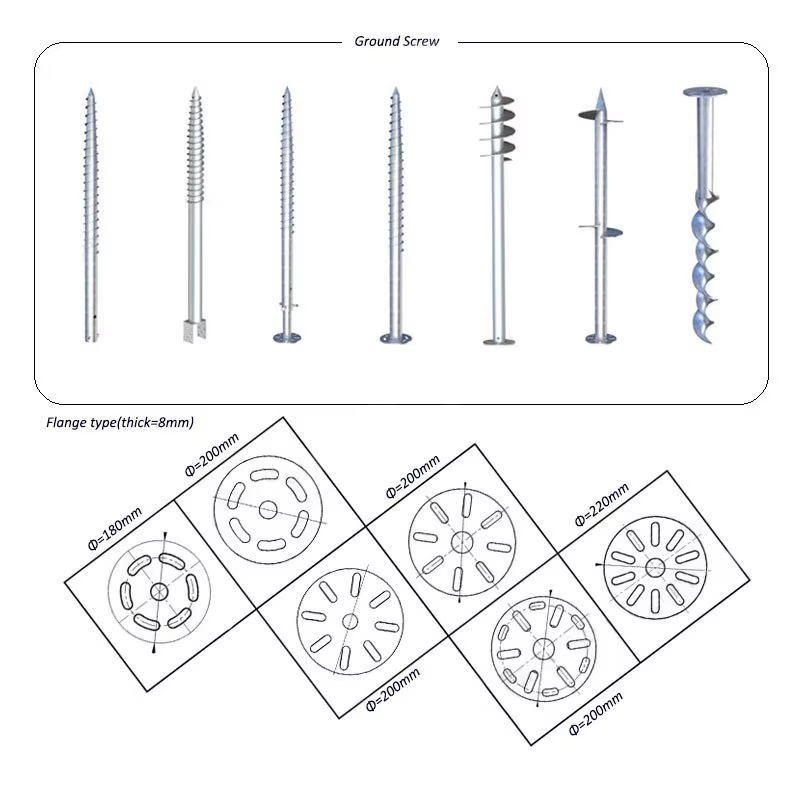 Ground Screw

Flange type(thick=8mm)

Φ=180mm

Φ=200mm

Φ=200mm

Φ=200mm

Φ=220mm

Φ=200mm