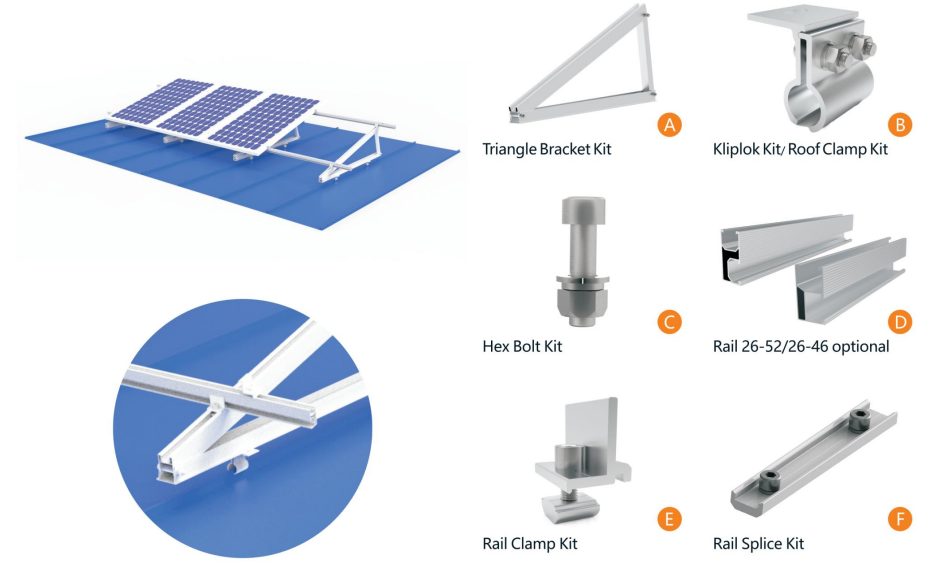 A
Triangle Bracket Kit

B
Kliplok Kit/ Roof Clamp Kit

C
Hex Bolt Kit

D
Rail 26-52/26-46 optional

E
Rail Clamp Kit

F
Rail Splice Kit