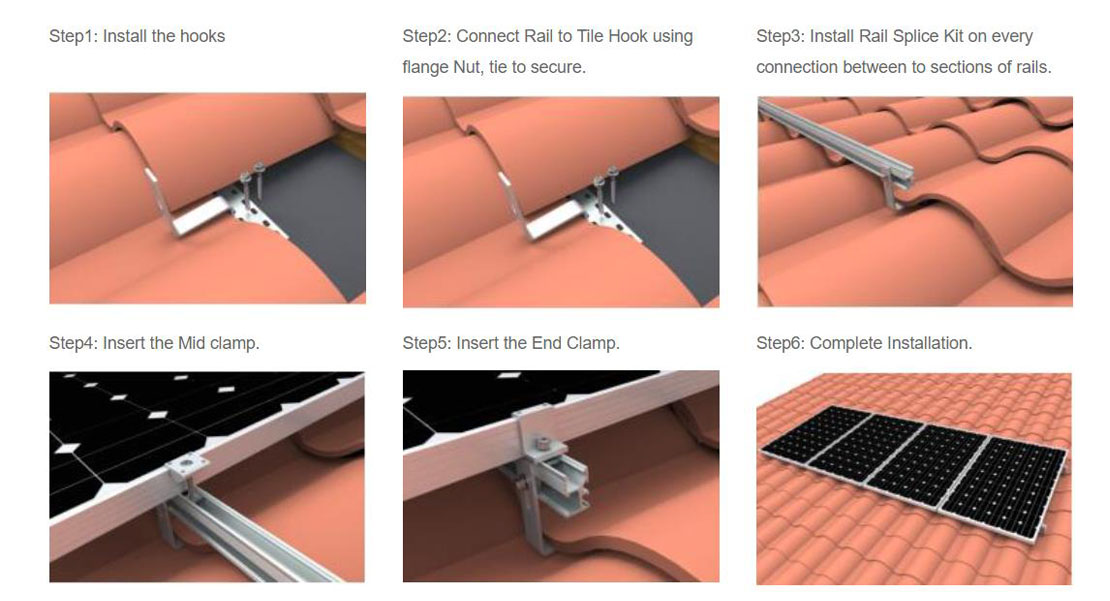 Step1: Install the hooks

Step2: Connect Rail to Tile Hook using flange Nut, tie to secure.

Step3: Install Rail Splice Kit on every connection between to sections of rails.

Step4: Insert the Mid clamp.

Step5: Insert the End Clamp.

Step6: Complete Installation.