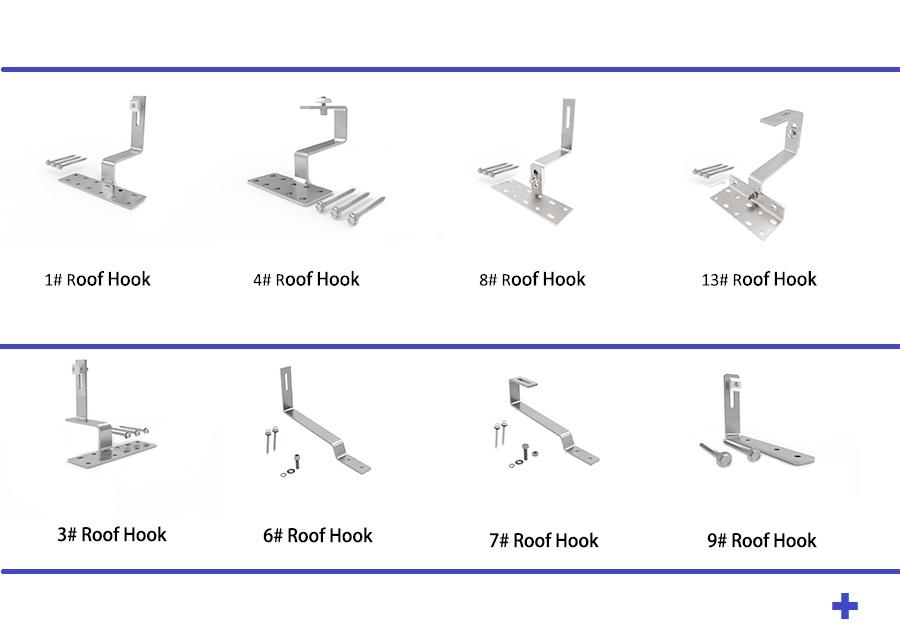 1# Roof Hook

4# Roof Hook

8# Roof Hook

13# Roof Hook

3# Roof Hook

6# Roof Hook

7# Roof Hook

9# Roof Hook