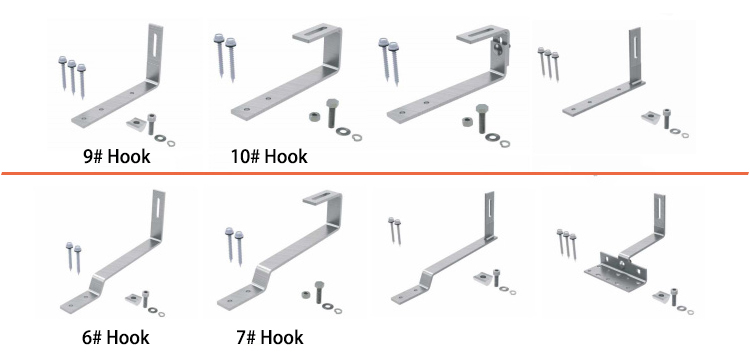 9# Hook

10# Hook

6# Hook

7# Hook