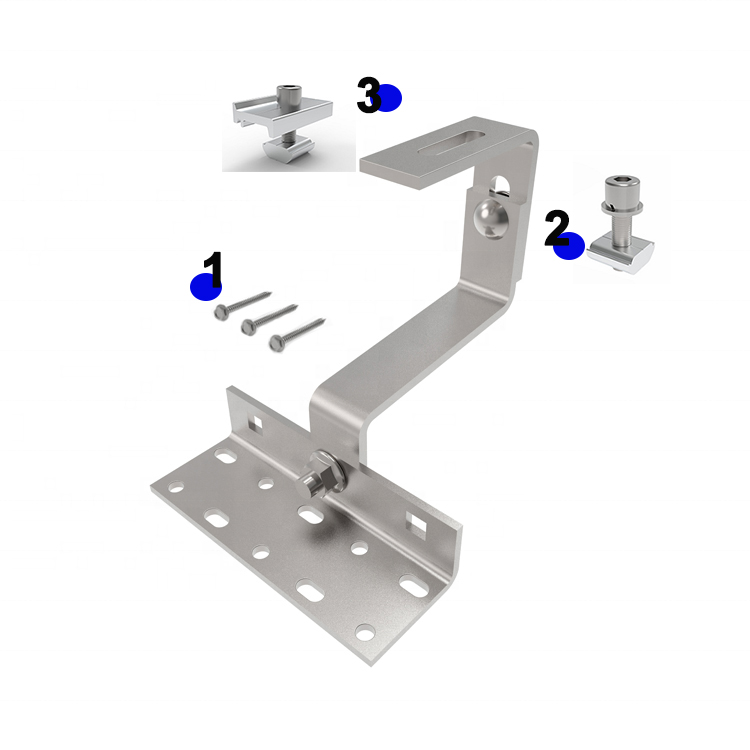 3

2

1