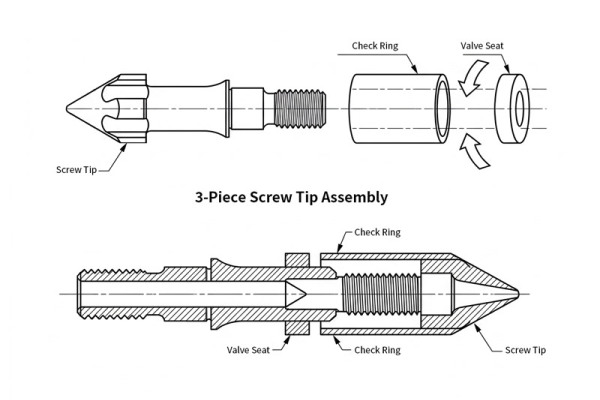 Check Ring

Valve Seat

Screw Tip

3-Piece Screw Tip Assembly

Check Ring

Valve Seat

Check Ring

Screw Tip