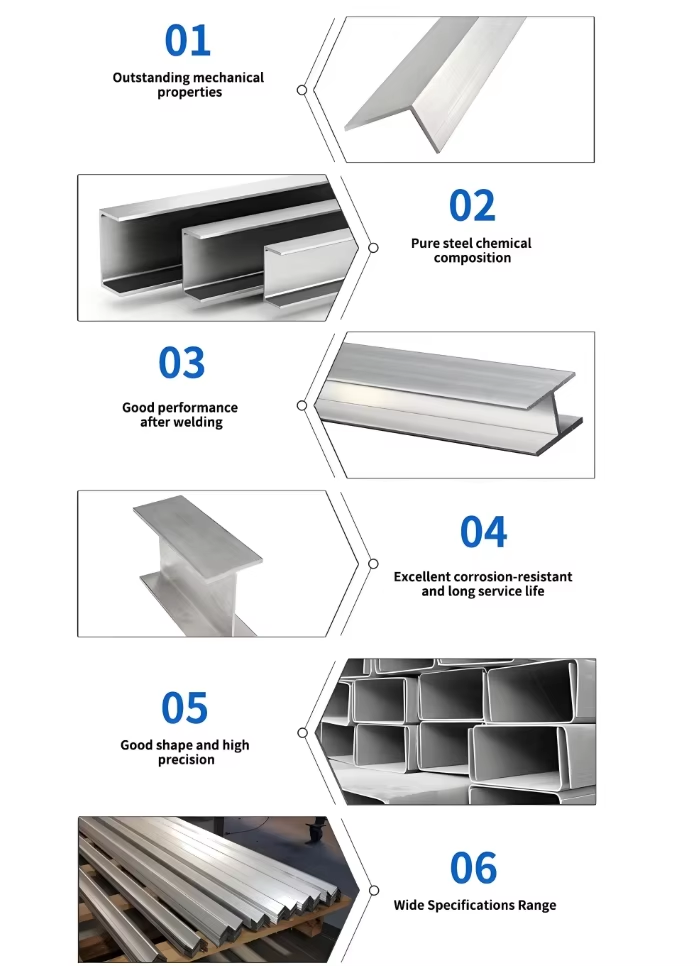 01
Outstanding mechanical properties

02
Pure steel chemical composition

03
Good performance after welding

04
Excellent corrosion-resistant and long service life

05
Good shape and high precision

06
Wide Specifications Range