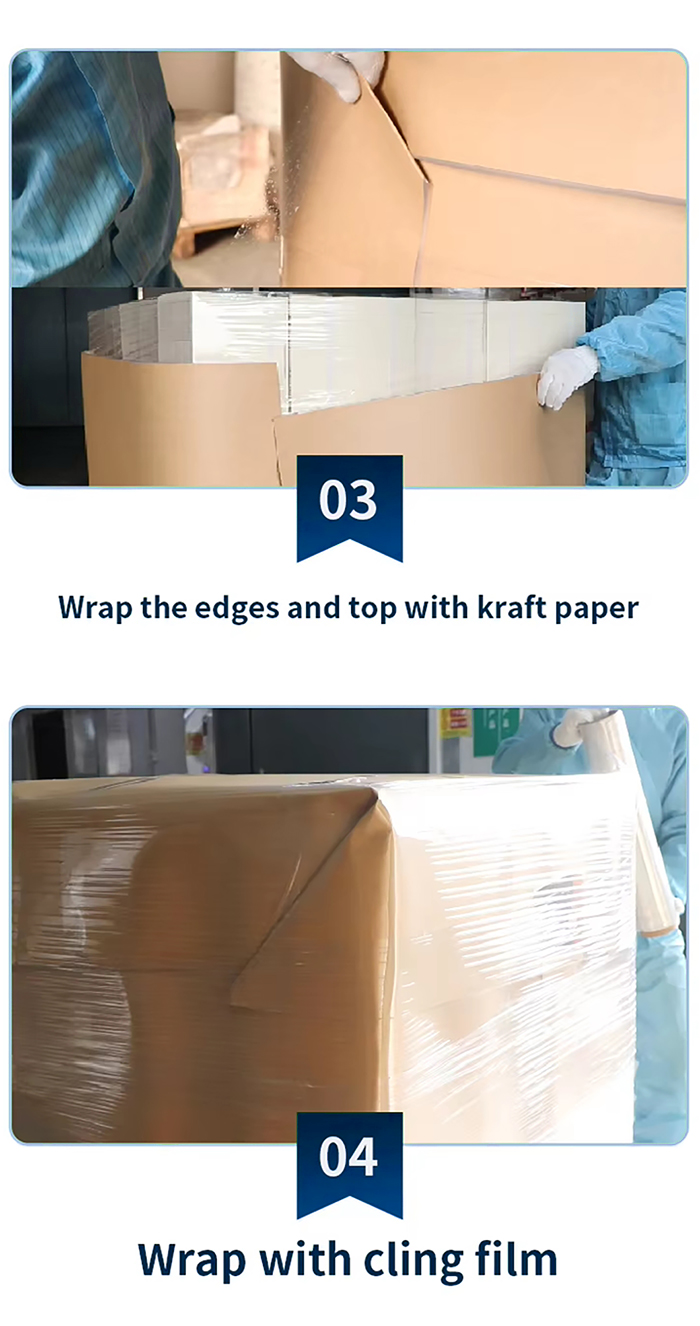 03

Wrap the edges and top with kraft paper

04

Wrap with cling film