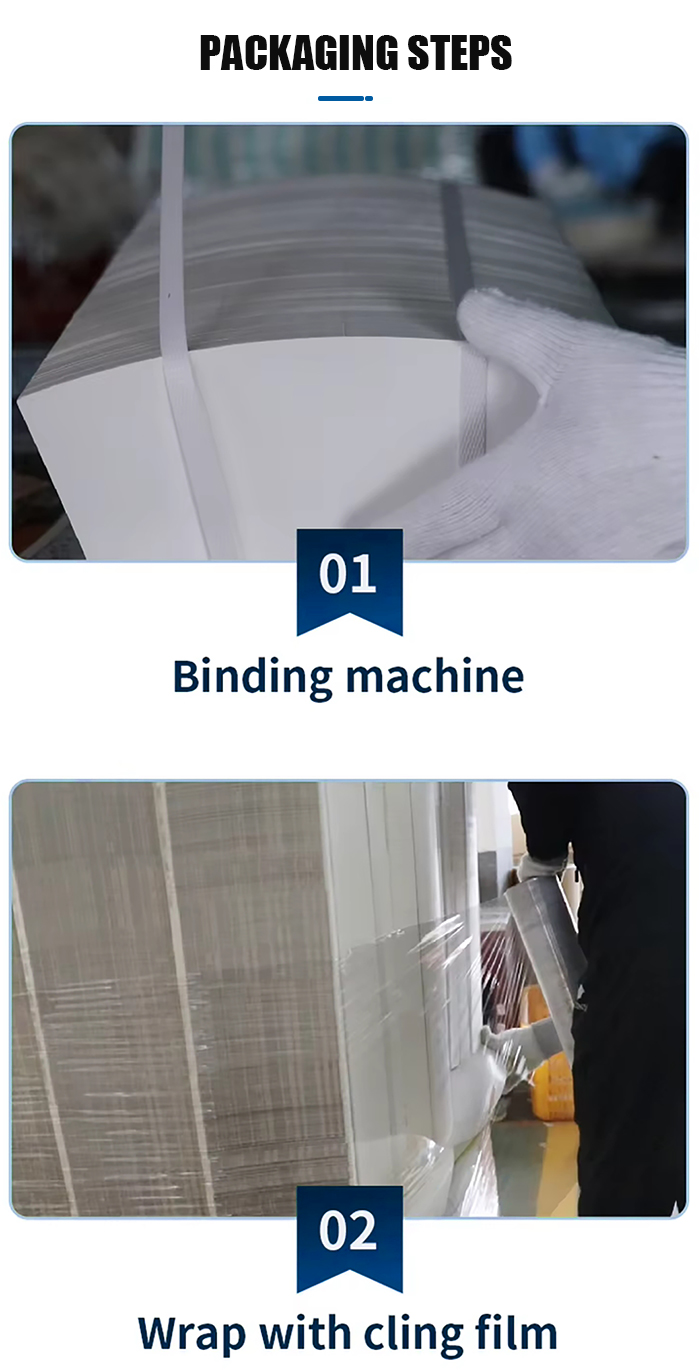 PACKAGING STEPS

01

Binding machine

02

Wrap with cling film