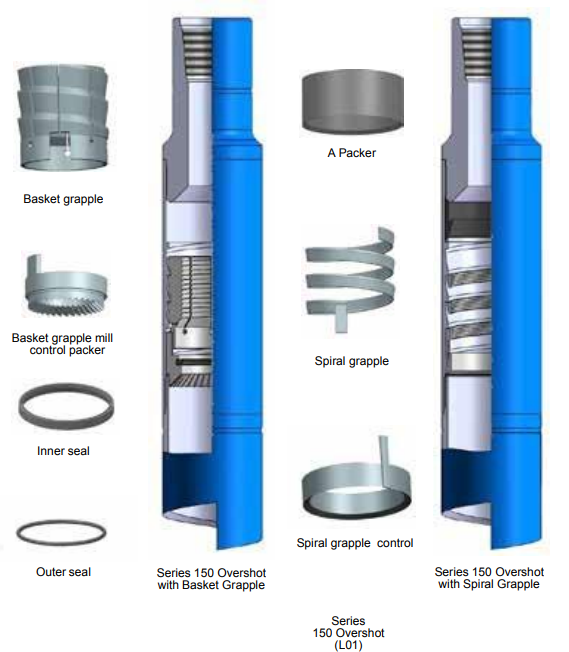 Basket grapple

Basket grapple mill control packer

Inner seal

Outer seal

Series 150 Overshot with Basket Grapple

A Packer

Spiral grapple

Spiral grapple control

Series 150 Overshot with Spiral Grapple

Series 150 Overshot (L01)