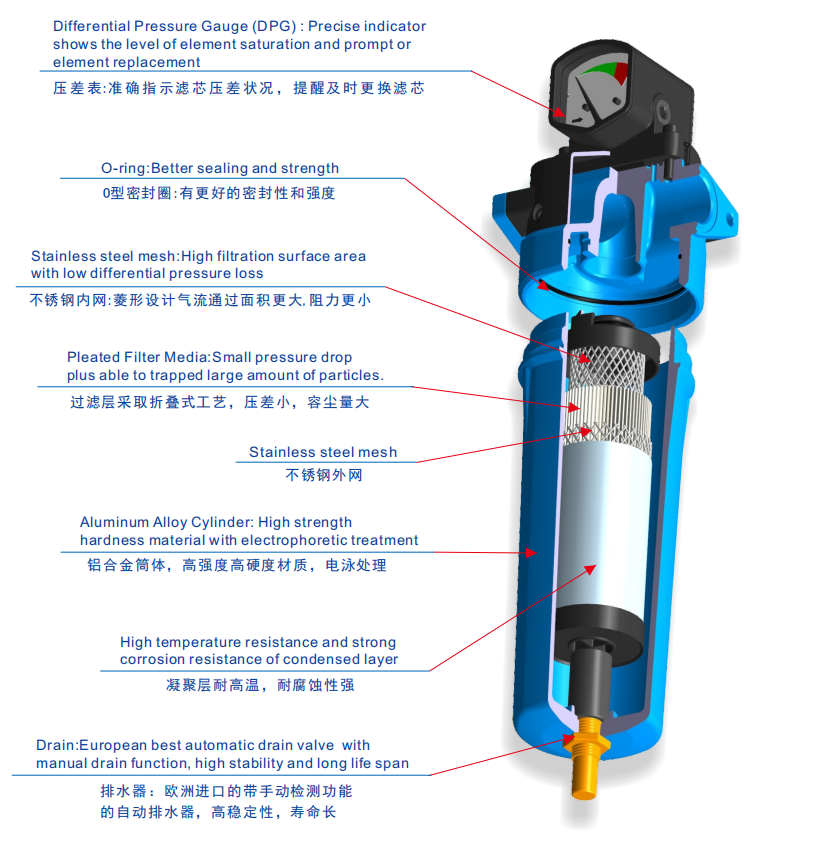 Differential Pressure Gauge (DPG) : Precise indicator shows the level of element saturation and prompt or element replacement

压差表:准确指示滤芯压差状况，提醒及时更换滤芯

O-ring:Better sealing and strength

0型密封圈:有更好的密封性和强度

Stainless steel mesh:High filtration surface area with low differential pressure loss

不锈钢内网:菱形设计气流通过面积更大,阻力更小

Pleated Filter Media:Small pressure drop plus able to trapped large amount of particles.

过滤层采取折叠式工艺，压差小，容尘量大

Stainless steel mesh

不锈钢外网

Aluminum Alloy Cylinder: High strength hardness material with electrophoretic treatment

铝合金筒体，高强度高硬度材质，电泳处理

High temperature resistance and strong corrosion resistance of condensed layer

凝聚层耐高温，耐腐蚀性强

Drain:European best automatic drain valve with manual drain function, high stability and long life span

排水器：欧洲进口的带手动检测功能的自动排水器，高稳定性，寿命长