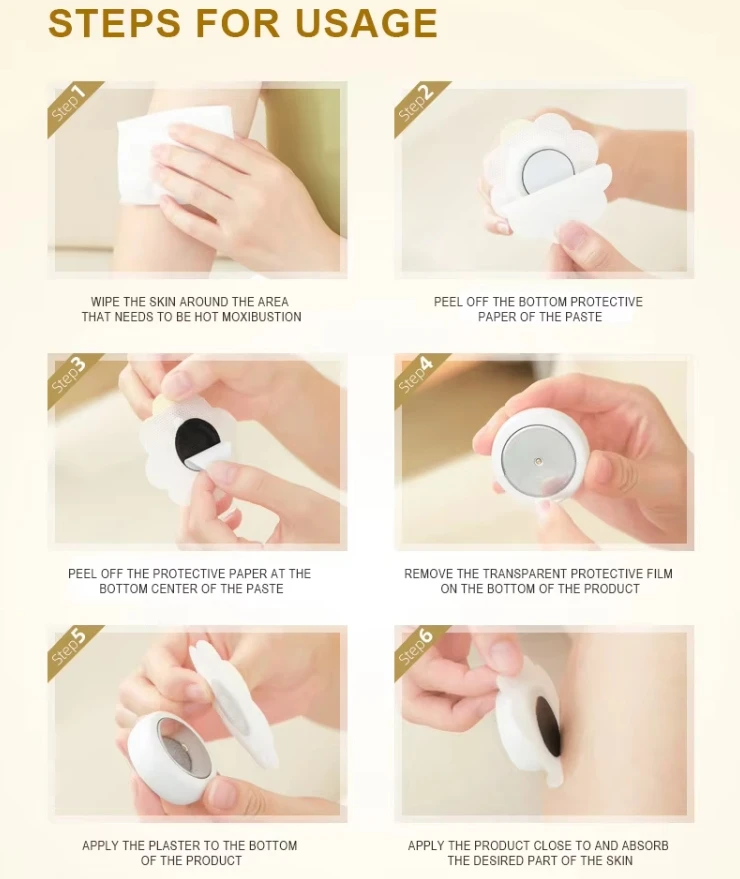 STEPS FOR USAGE

Step1

WIPE THE SKIN AROUND THE AREA THAT NEEDS TO BE HOT MOXIBUSTION

Step2

PEEL OFF THE BOTTOM PROTECTIVE PAPER OF THE PASTE

Step3

PEEL OFF THE PROTECTIVE PAPER AT THE BOTTOM CENTER OF THE PASTE

Step4

REMOVE THE TRANSPARENT PROTECTIVE FILM ON THE BOTTOM OF THE PRODUCT

Step5

APPLY THE PLASTER TO THE BOTTOM OF THE PRODUCT

Step6

APPLY THE PRODUCT CLOSE TO AND ABSORB THE DESIRED PART OF THE SKIN