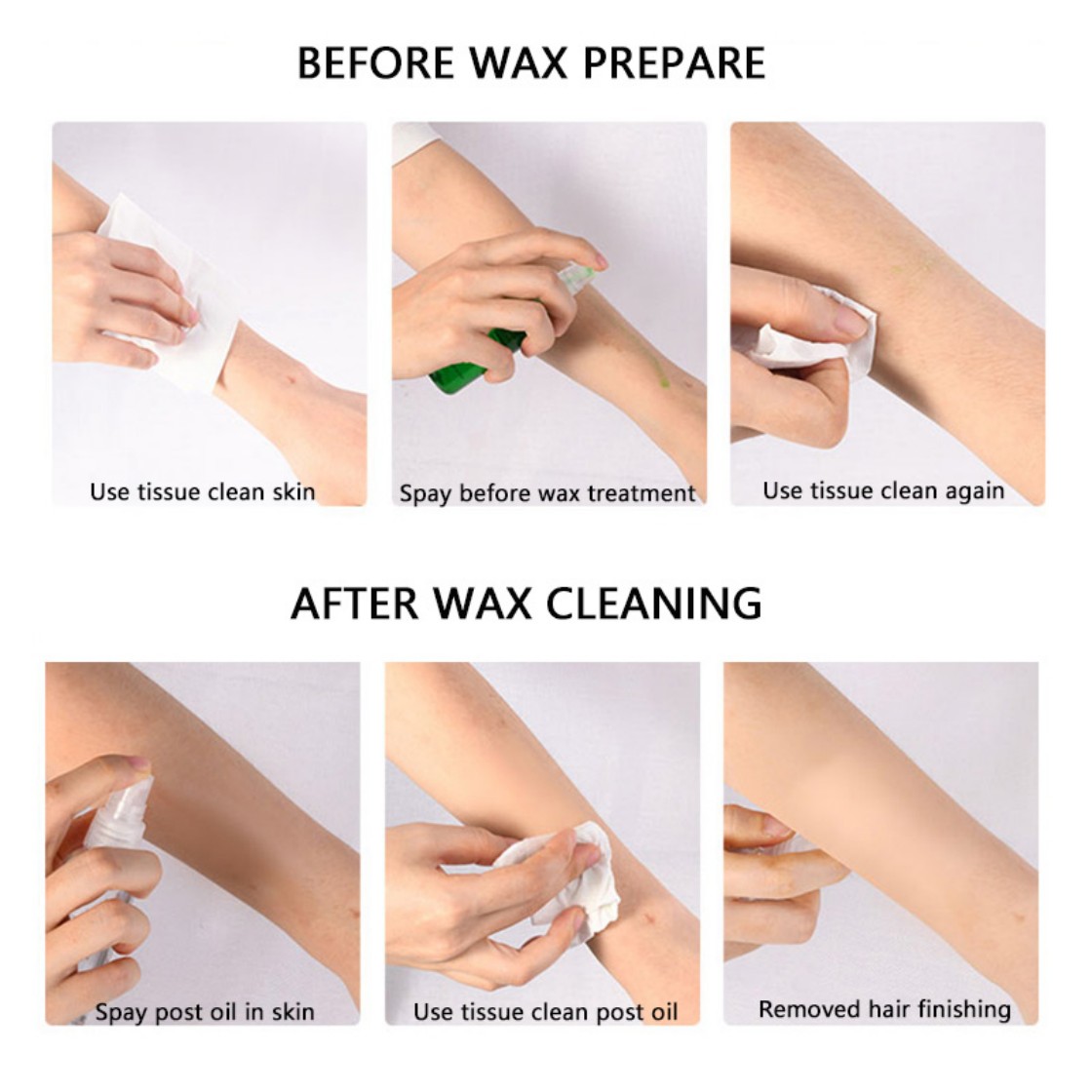 BEFORE WAX PREPARE

Use tissue clean skin

Spay before wax treatment

Use tissue clean again

AFTER WAX CLEANING

Spay post oil in skin

Use tissue clean post oil

Removed hair finishing