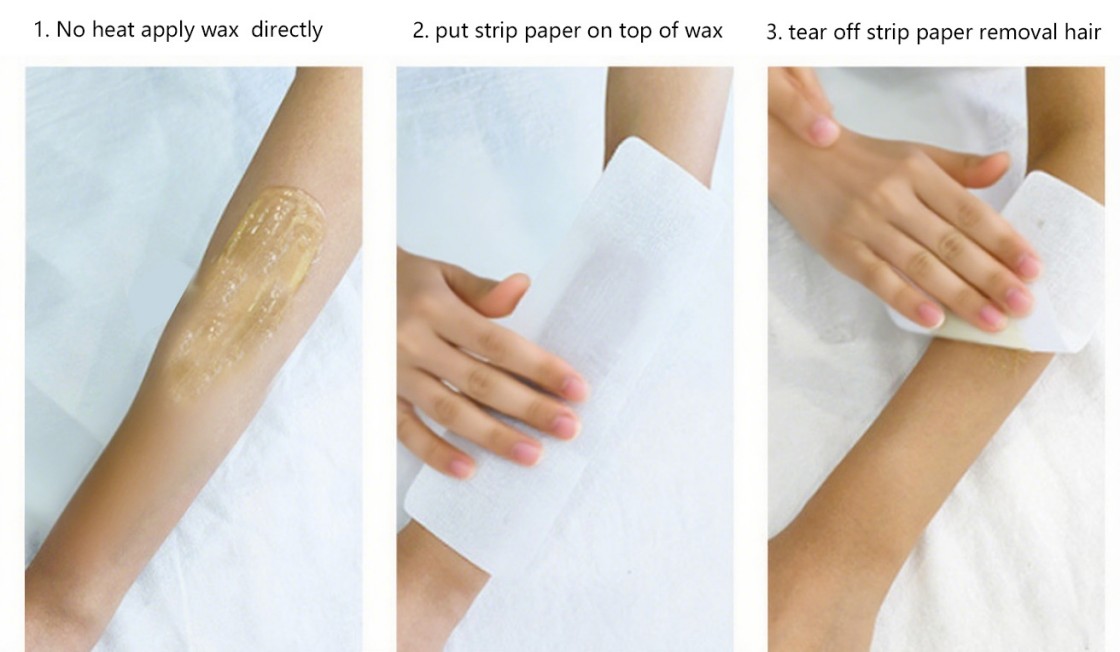 1. No heat apply wax directly

2. put strip paper on top of wax

3. tear off strip paper removal hair