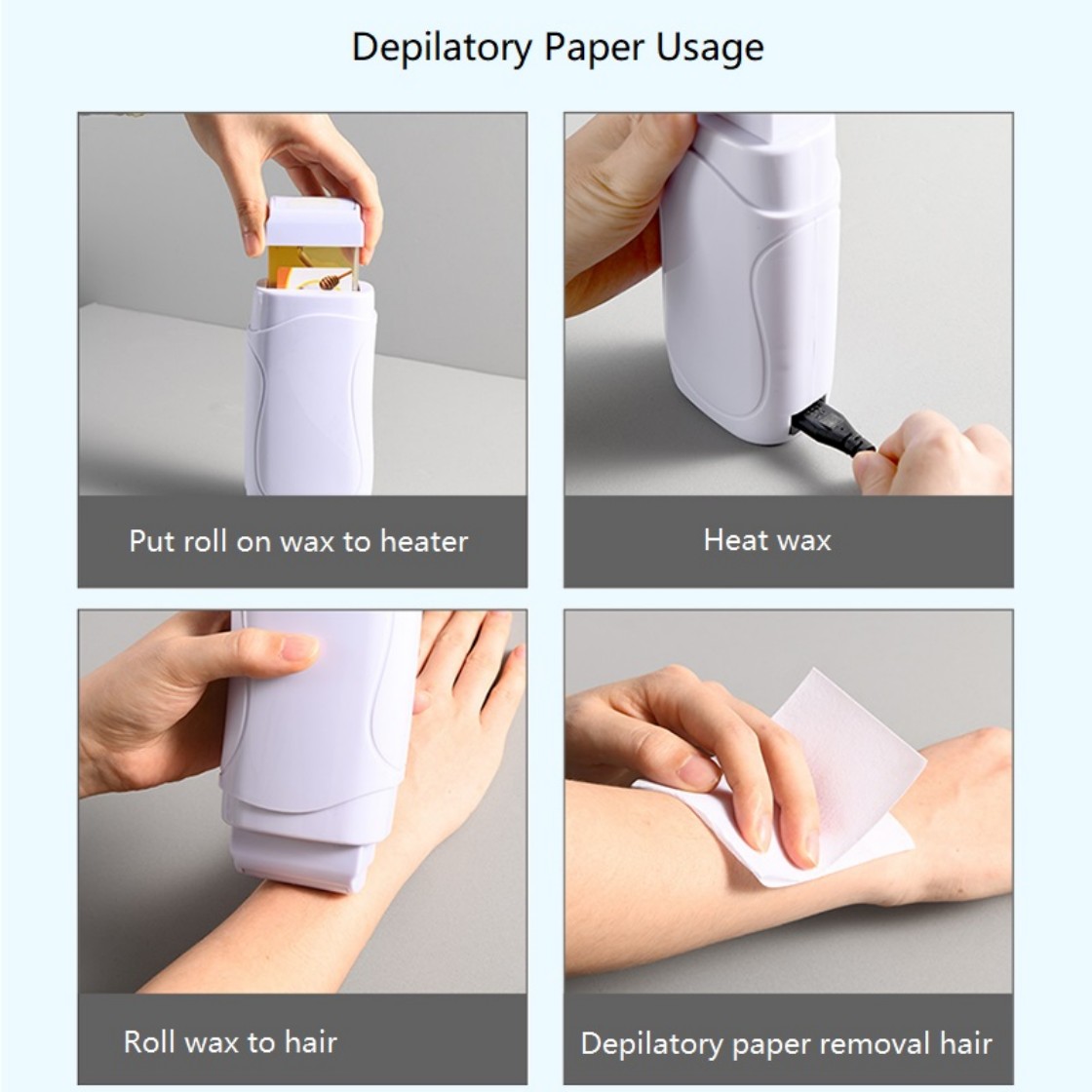 Depilatory Paper Usage

Put roll on wax to heater

Heat wax

Roll wax to hair

Depilatory paper removal hair