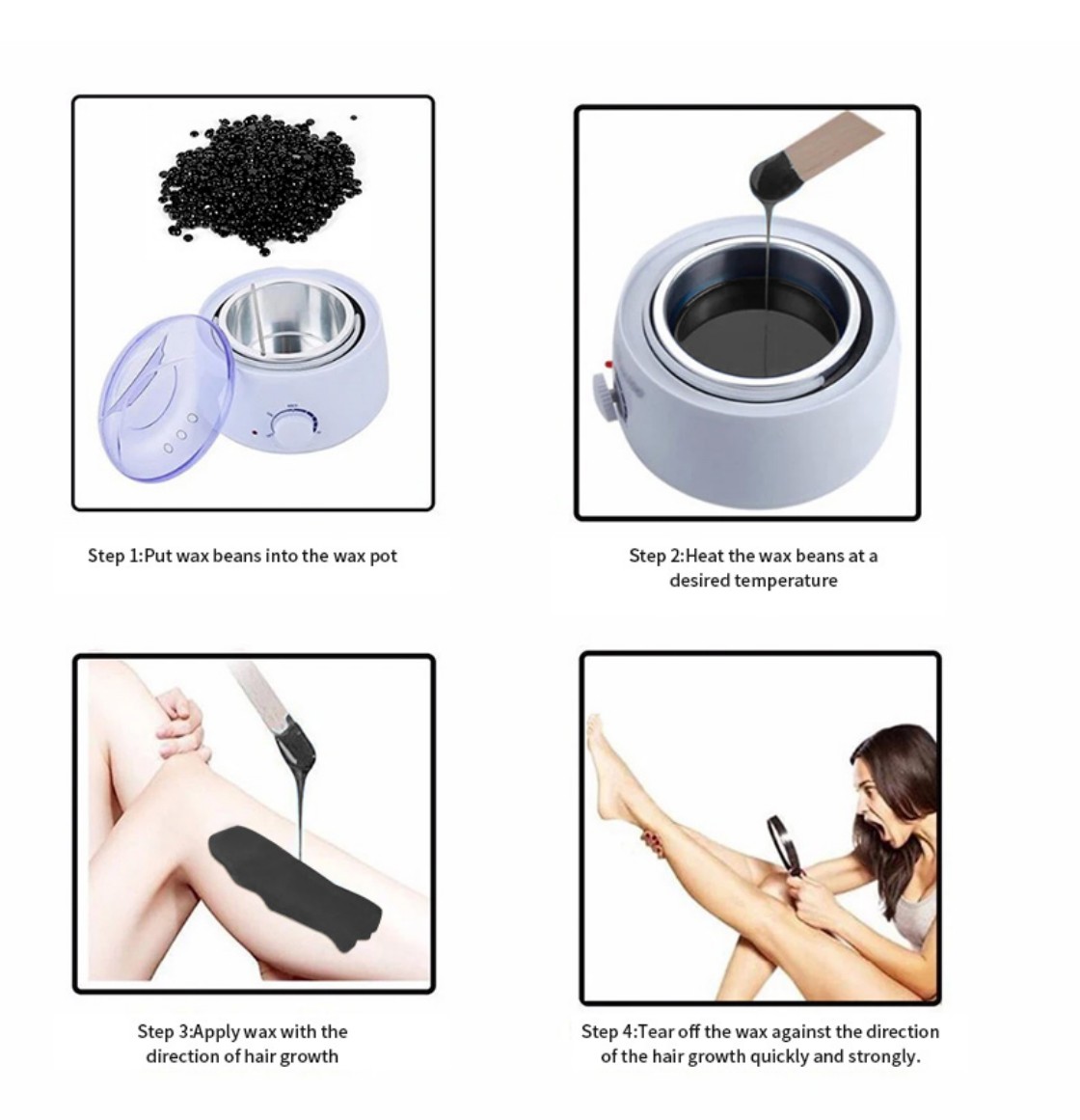 Step 1:Put wax beans into the wax pot

Step 2:Heat the wax beans at a desired temperature

Step 3:Apply wax with the direction of hair growth

Step 4:Tear off the wax against the direction of the hair growth quickly and strongly.