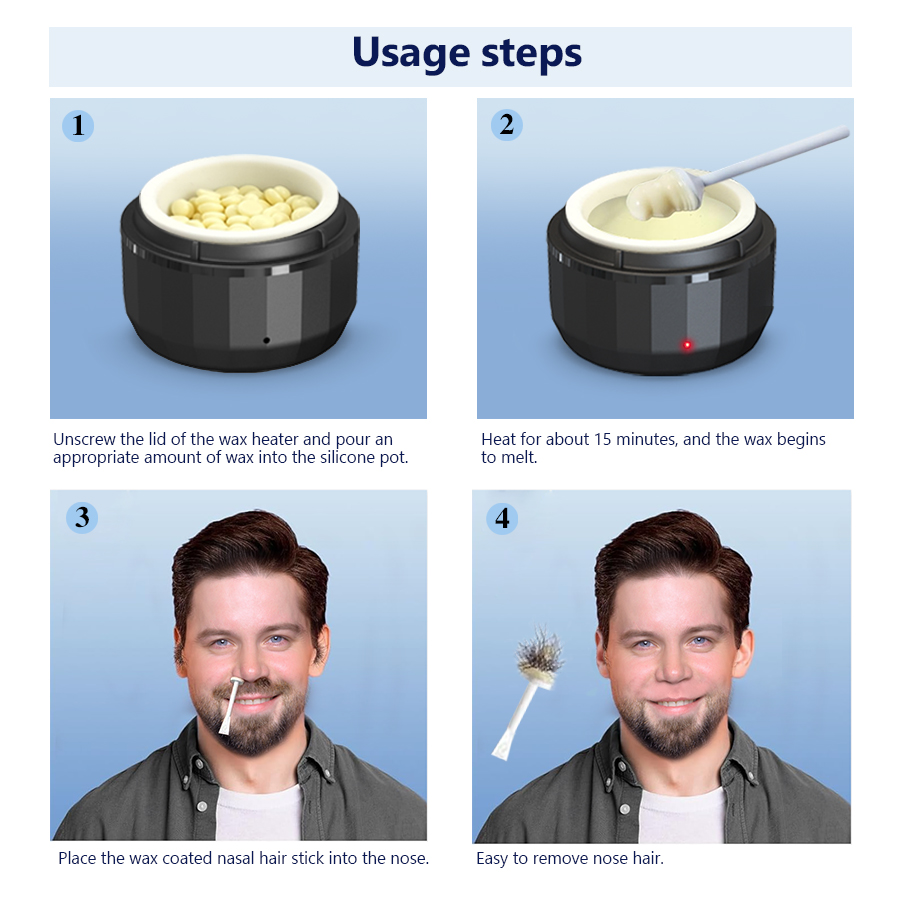 Usage steps

1

Unscrew the lid of the wax heater and pour an appropriate amount of wax into the silicone pot.

2

Heat for about 15 minutes, and the wax begins to melt.

3

Place the wax coated nasal hair stick into the nose.

4

Easy to remove nose hair.