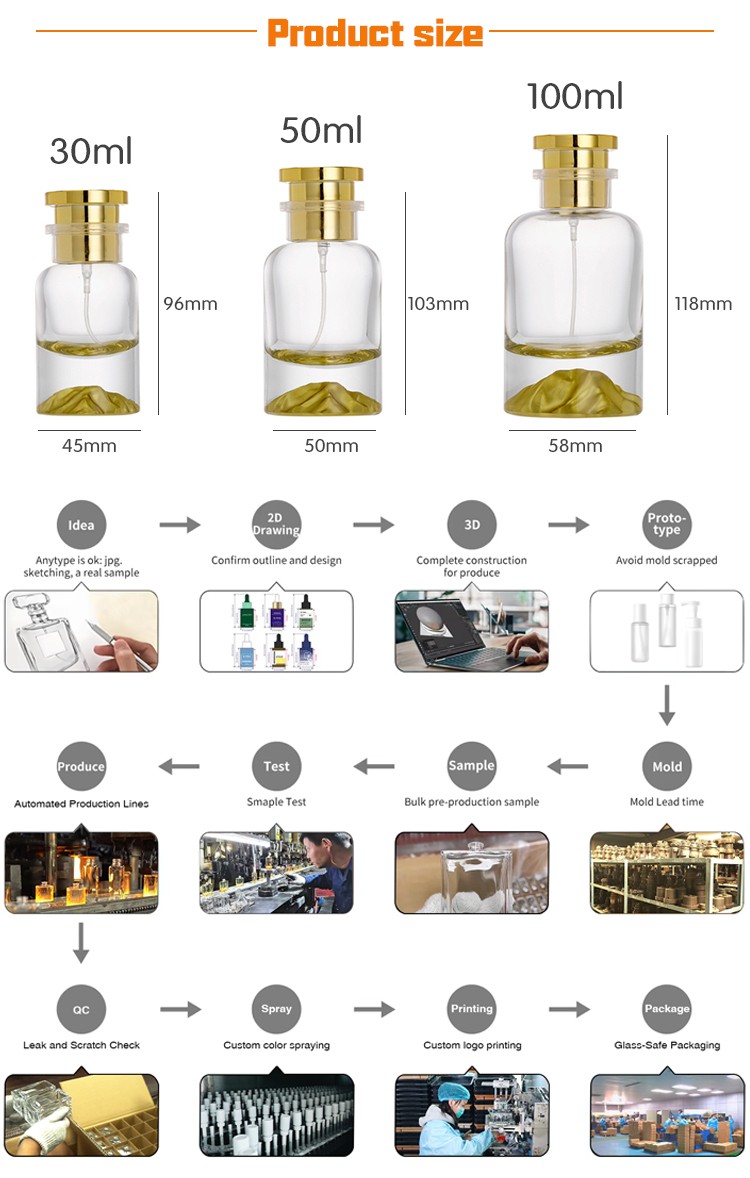 Product size

30ml
96mm
45mm

50ml
103mm
50mm

100ml
118mm
58mm

Idea
Anytype is ok: jpg. sketching, a real sample

2D Drawing
Confirm outline and design

3D
Complete construction for produce

Proto-type
Avoid mold scrapped

Mold
Mold Lead time

Sample
Bulk pre-production sample

Test
Smaple Test

Produce
Automated Production Lines

QC
Leak and Scratch Check

Spray
Custom color spraying

Printing
Custom logo printing

Package
Glass-Safe Packaging