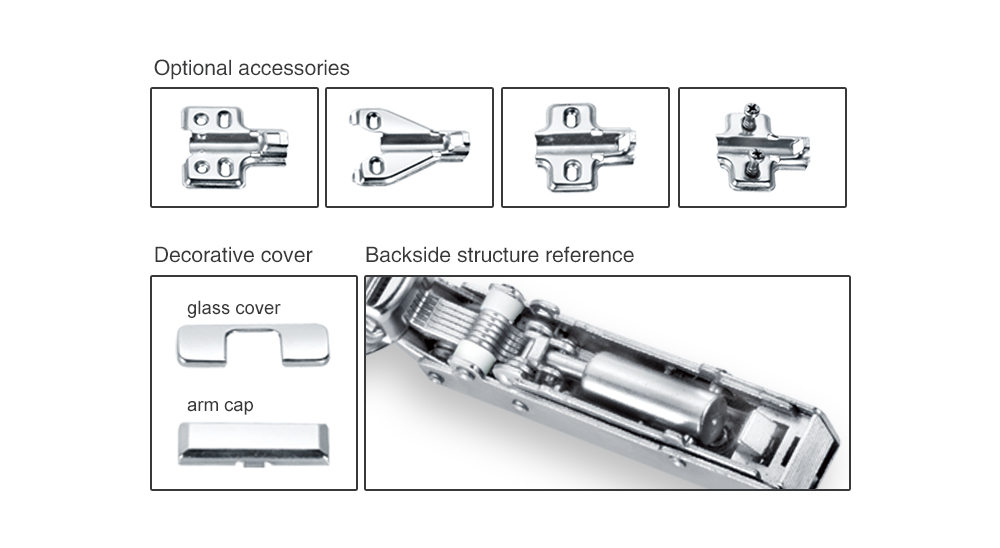 Optional accessories

Decorative cover

glass cover

arm cap

Backside structure reference