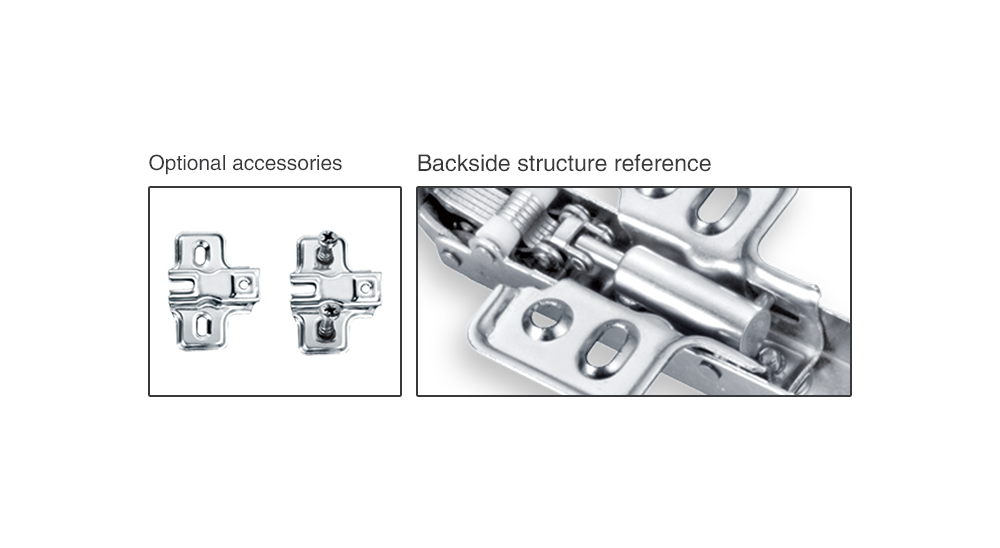 Optional accessories

Backside structure reference