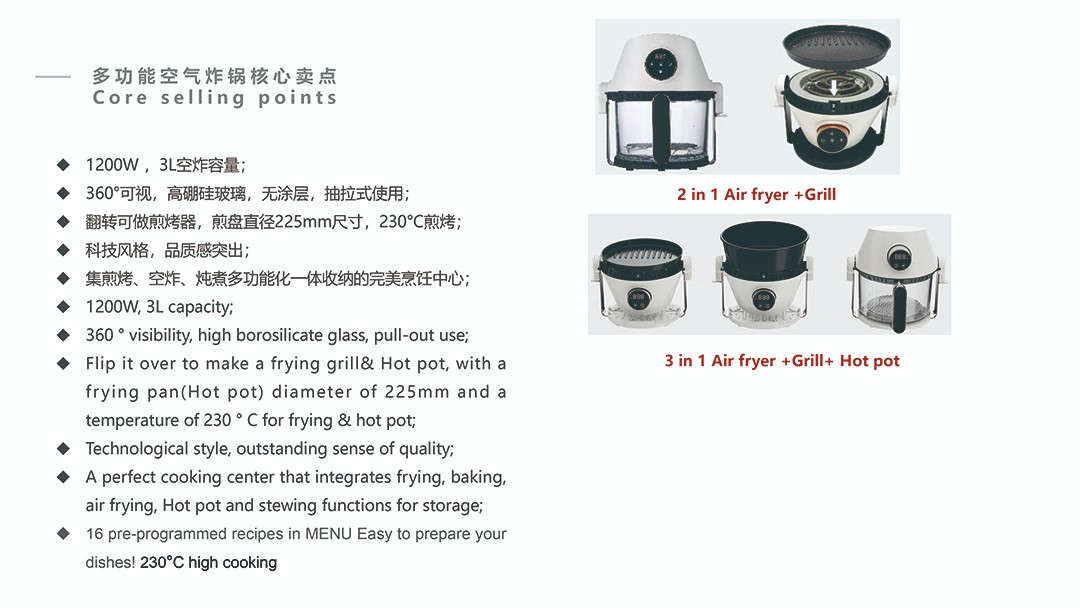 多功能空气炸锅核心卖点
Core selling points

◆ 1200W，3L空炸容量；
◆ 360°可视，高硼硅玻璃，无涂层，抽拉式使用；
◆ 翻转可做煎烤器，煎盘直径225mm尺寸，230°C煎烤；
◆ 科技风格，品质感突出；
◆ 集煎烤、空炸、炖煮多功能化一体收纳的完美烹饪中心；
◆ 1200W, 3L capacity;
◆ 360 ° visibility, high borosilicate glass, pull-out use;
◆ Flip it over to make a frying grill& Hot pot, with a frying pan(Hot pot) diameter of 225mm and a temperature of 230 ° C for frying & hot pot;
◆ Technological style, outstanding sense of quality;
◆ A perfect cooking center that integrates frying, baking, air frying, Hot pot and stewing functions for storage;
◆ 16 pre-programmed recipes in MENU Easy to prepare your dishes! 230°C high cooking

2 in 1 Air fryer +Grill

3 in 1 Air fryer +Grill+ Hot pot