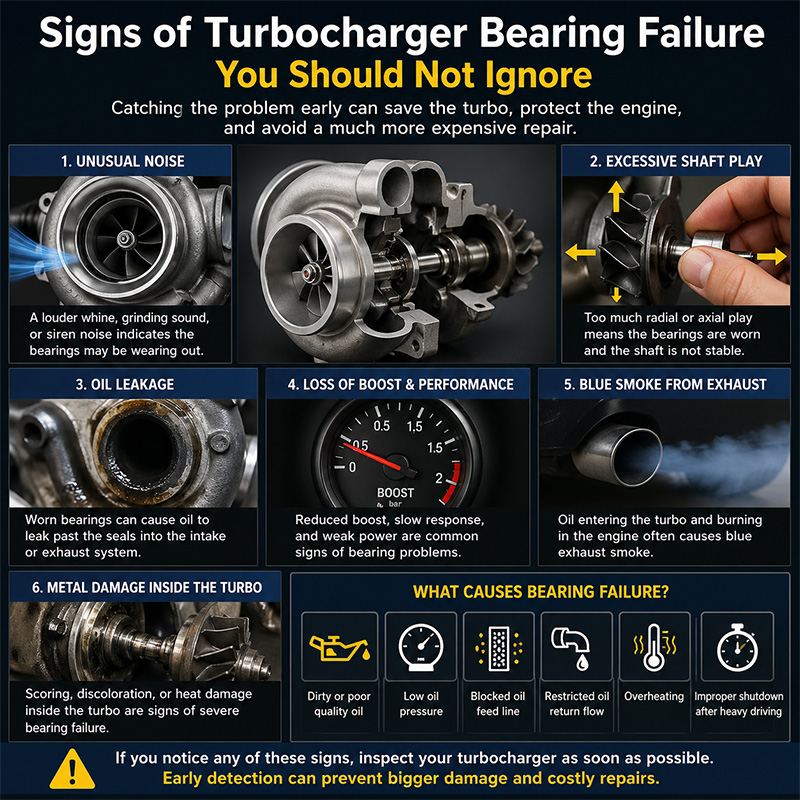 Signs of Turbocharger Bearing Failure
You Should Not Ignore

Catching the problem early can save the turbo, protect the engine, and avoid a much more expensive repair.

1. UNUSUAL NOISE

A louder whine, grinding sound, or siren noise indicates the bearings may be wearing out.

2. EXCESSIVE SHAFT PLAY

Too much radial or axial play means the bearings are worn and the shaft is not stable.

3. OIL LEAKAGE

Worn bearings can cause oil to leak past the seals into the intake or exhaust system.

4. LOSS OF BOOST & PERFORMANCE

0.5 1.5 0.5 1.5 0 2 BOOST bar

Reduced boost, slow response, and weak power are common signs of bearing problems.

5. BLUE SMOKE FROM EXHAUST

Oil entering the turbo and burning in the engine often causes blue exhaust smoke.

6. METAL DAMAGE INSIDE THE TURBO

Scoring, discoloration, or heat damage inside the turbo are signs of severe bearing failure.

WHAT CAUSES BEARING FAILURE?

Dirty or poor quality oil

Low oil pressure

Blocked oil feed line

Restricted oil return flow

Overheating

Improper shutdown after heavy driving

If you notice any of these signs, inspect your turbocharger as soon as possible.
Early detection can prevent bigger damage and costly repairs.