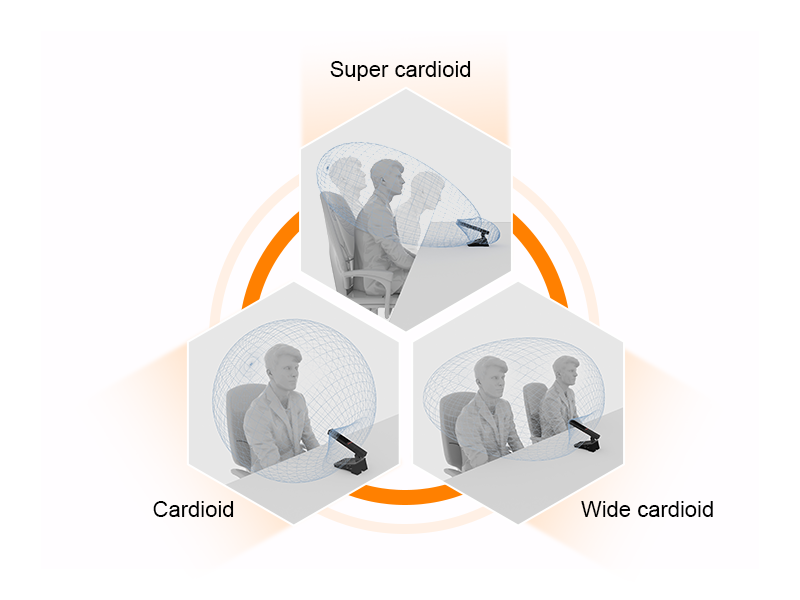 Super cardioid

Cardioid

Wide cardioid