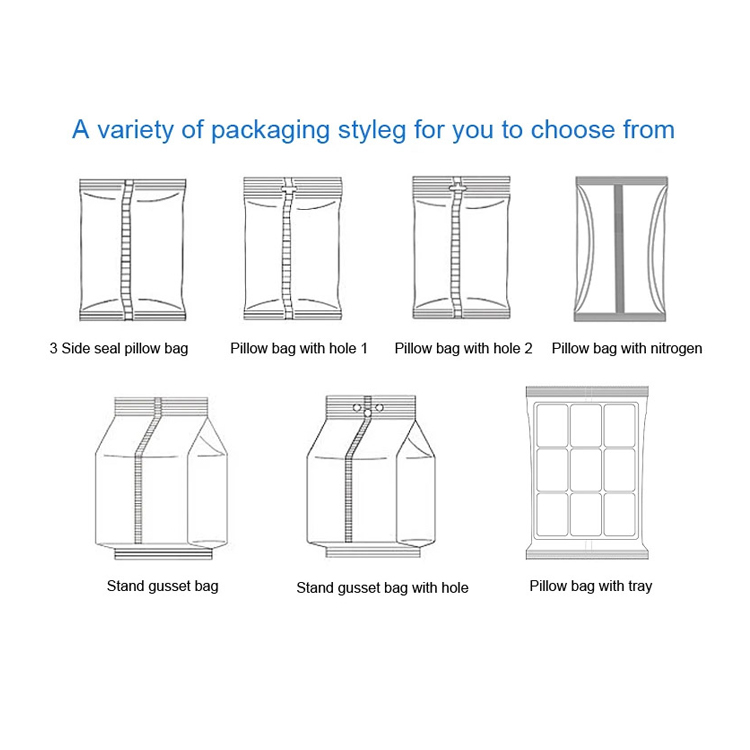 A variety of packaging styleg for you to choose from

3 Side seal pillow bag

Pillow bag with hole 1

Pillow bag with hole 2

Pillow bag with nitrogen

Stand gusset bag

Stand gusset bag with hole

Pillow bag with tray