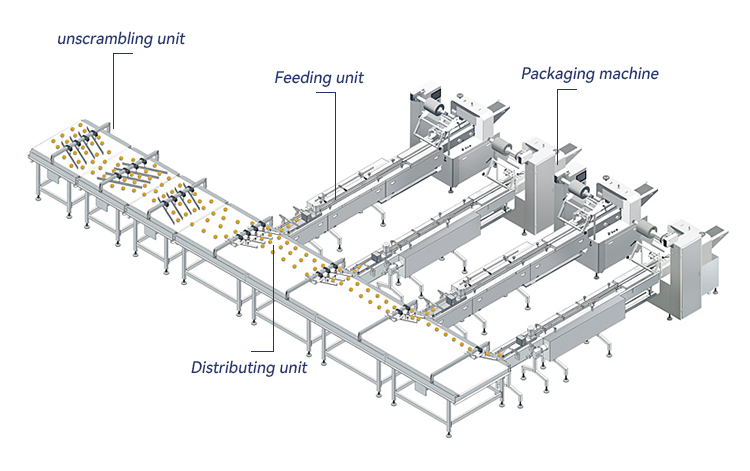 unscrambling unit

Feeding unit

Packaging machine

Distributing unit