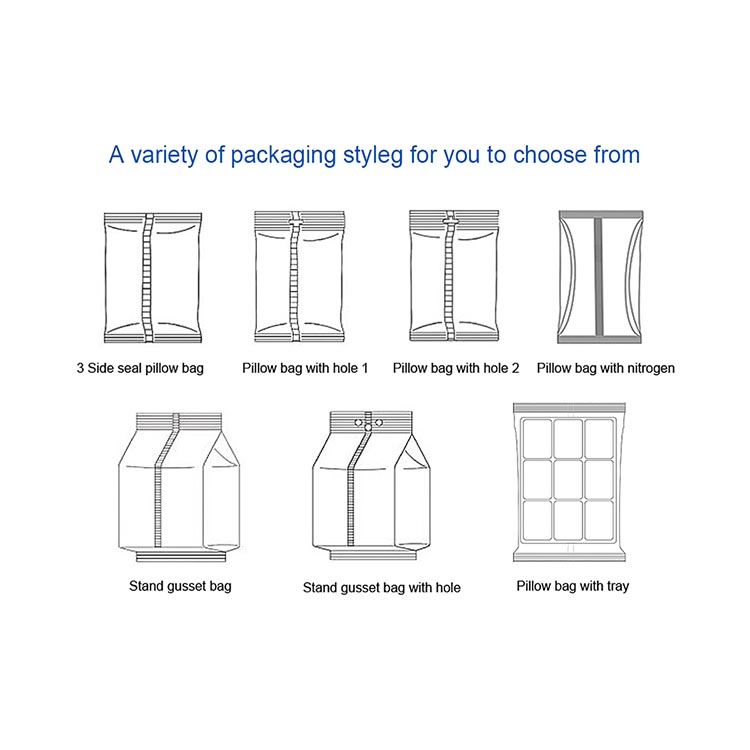 A variety of packaging styleg for you to choose from

3 Side seal pillow bag

Pillow bag with hole 1

Pillow bag with hole 2

Pillow bag with nitrogen

Stand gusset bag

Stand gusset bag with hole

Pillow bag with tray