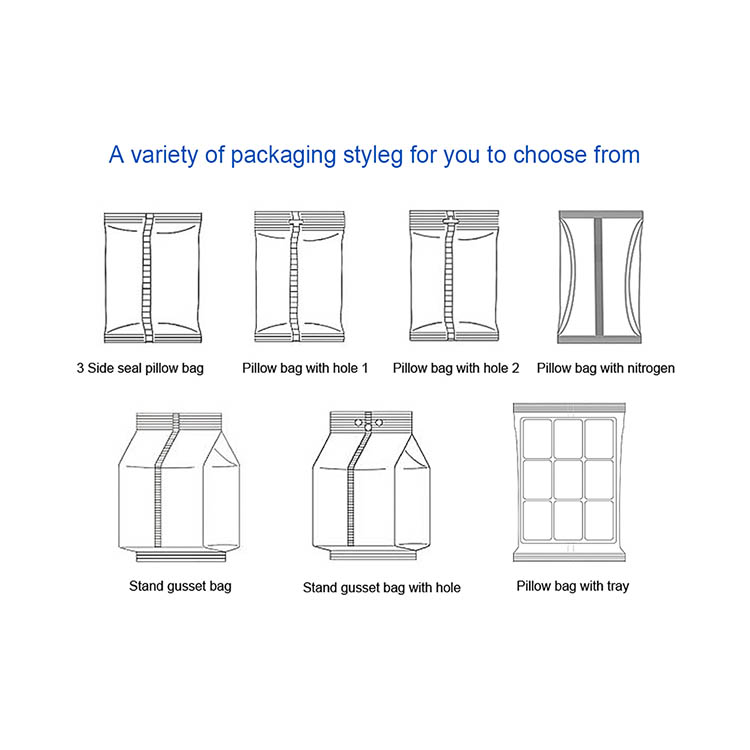 A variety of packaging styleg for you to choose from

3 Side seal pillow bag

Pillow bag with hole 1

Pillow bag with hole 2

Pillow bag with nitrogen

Stand gusset bag

Stand gusset bag with hole

Pillow bag with tray