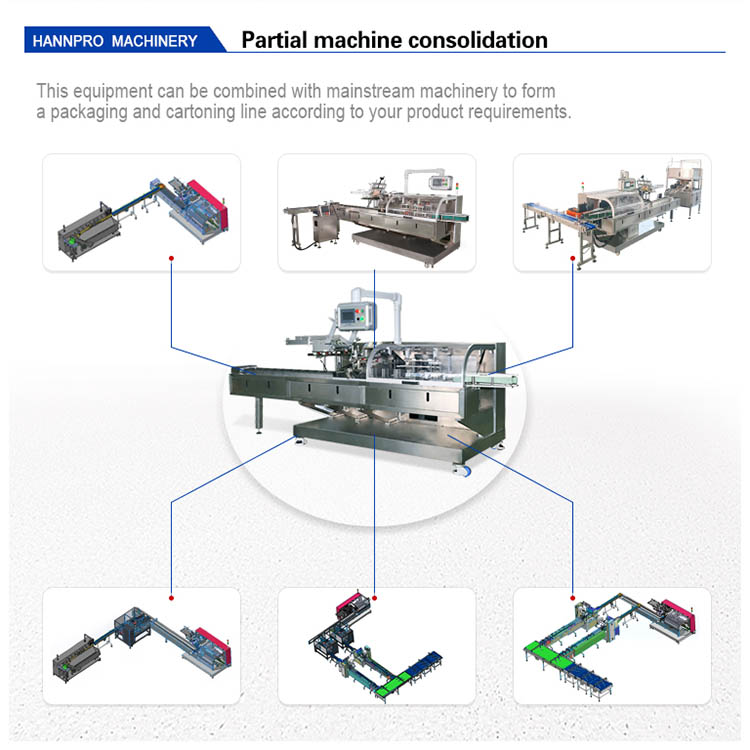 HANNPRO MACHINERY

Partial machine consolidation

This equipment can be combined with mainstream machinery to form a packaging and cartoning line according to your product requirements.