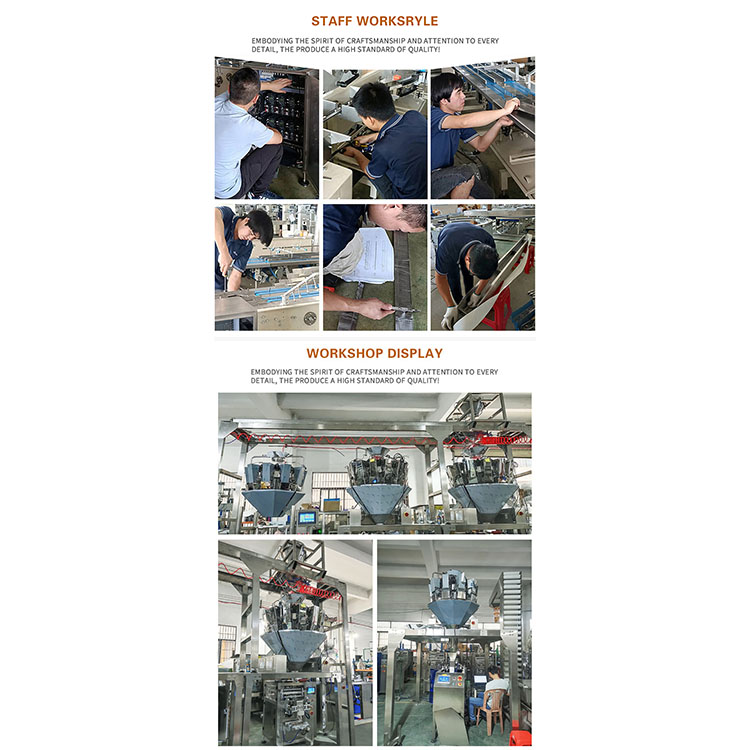 STAFF WORKSRYLE

EMBODYING THE SPIRIT OF CRAFTSMANSHIP AND ATTENTION TO EVERY DETAIL, THE PRODUCE A HIGH STANDARD OF QUALITY!

WORKSHOP DISPLAY

EMBODYING THE SPIRIT OF CRAFTSMANSHIP AND ATTENTION TO EVERY DETAIL, THE PRODUCE A HIGH STANDARD OF QUALITY!