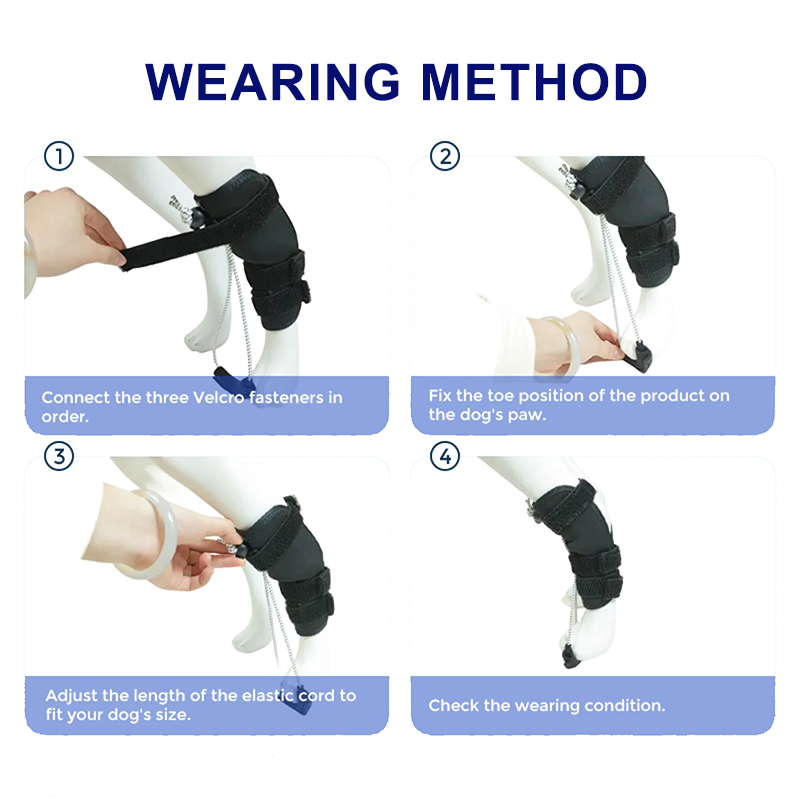 WEARING METHOD

①

Connect the three Velcro fasteners in order.

②

Fix the toe position of the product on the dog's paw.

③

Adjust the length of the elastic cord to fit your dog's size.

④

Check the wearing condition.