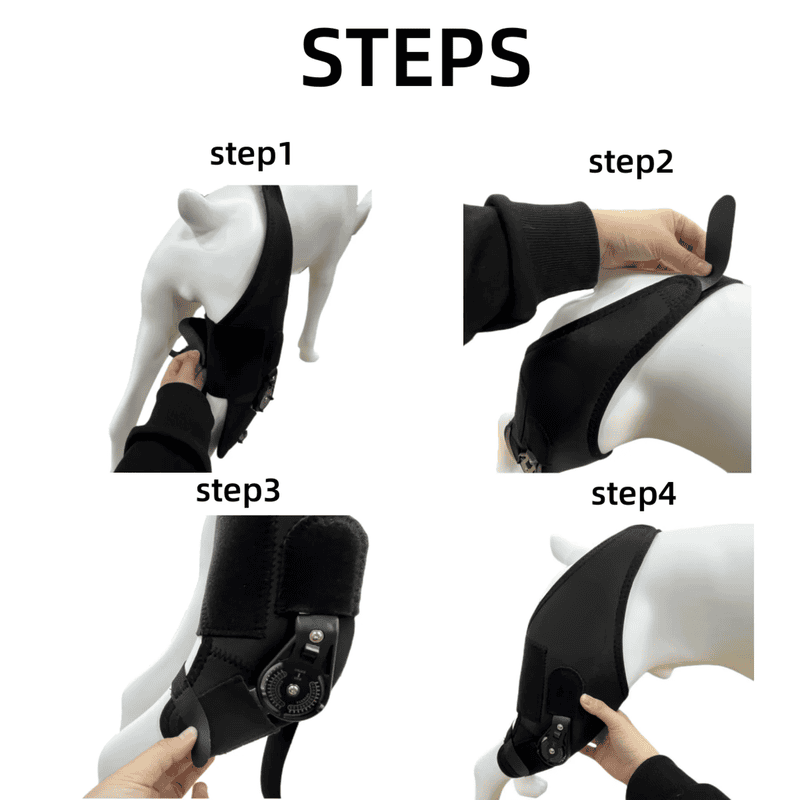 STEPS

step1

step2

step3

step4