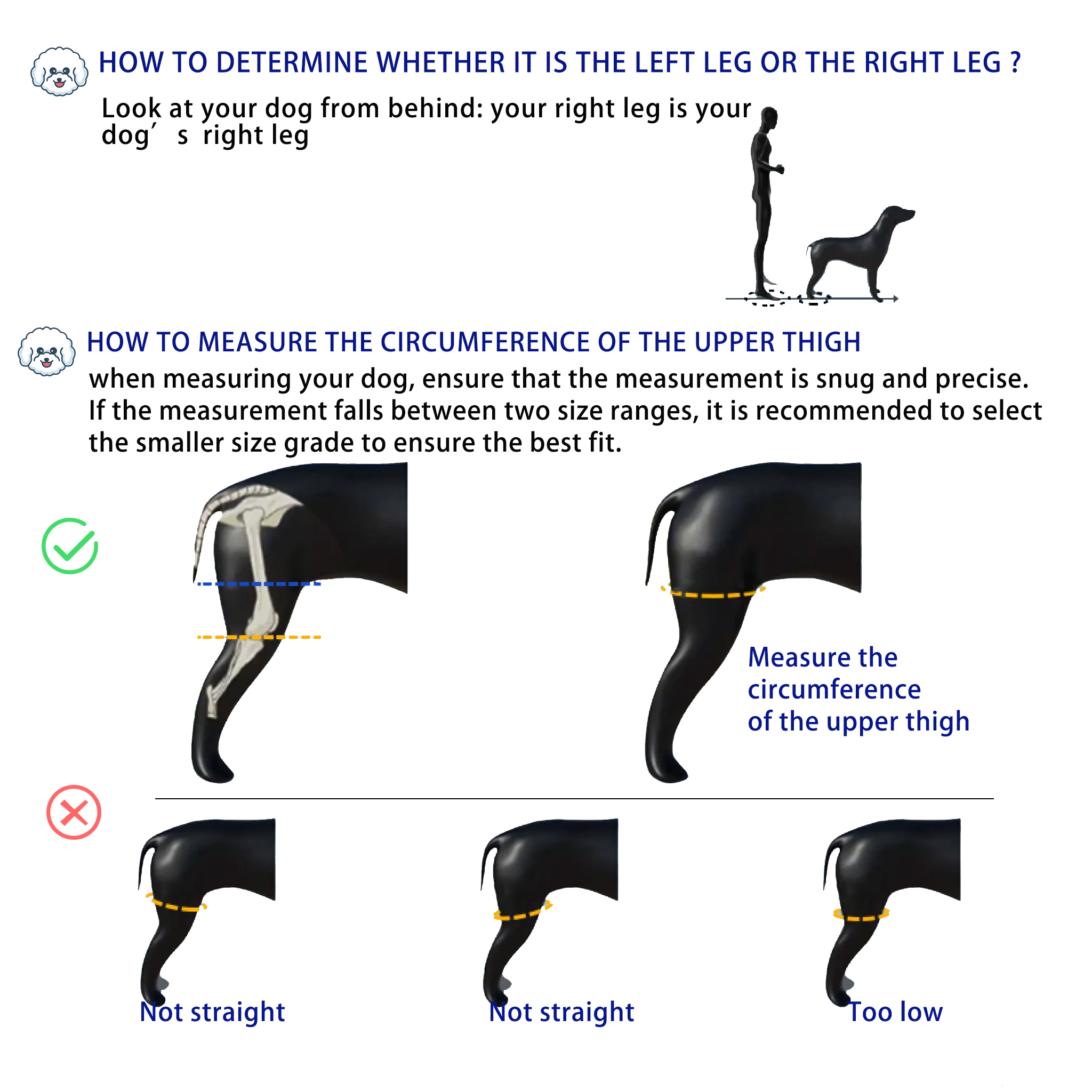 HOW TO DETERMINE WHETHER IT IS THE LEFT LEG OR THE RIGHT LEG ?

Look at your dog from behind: your right leg is your dog′ s right leg

HOW TO MEASURE THE CIRCUMFERENCE OF THE UPPER THIGH

when measuring your dog, ensure that the measurement is snug and precise. If the measurement falls between two size ranges, it is recommended to select the smaller size grade to ensure the best fit.

Measure the circumference of the upper thigh

Not straight

Not straight

Too low