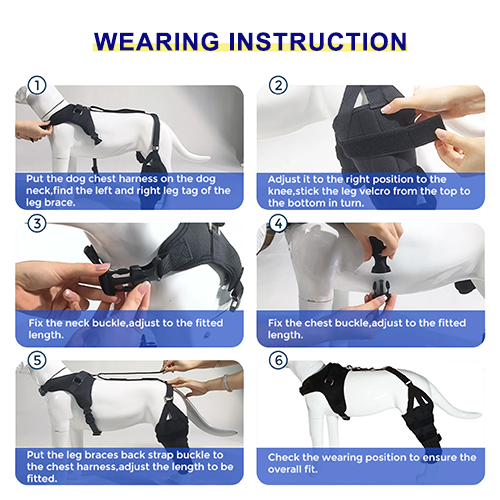 WEARING INSTRUCTION

①
Put the dog chest harness on the dog neck,find the left and right leg tag of the leg brace.

②
Adjust it to the right position to the knee,stick the leg velcro from the top to the bottom in turn.

③
Fix the neck buckle,adjust to the fitted length.

④
Fix the chest buckle,adjust to the fitted length.

⑤
Put the leg braces back strap buckle to the chest harness,adjust the length to be fitted.

⑥
Check the wearing position to ensure the overall fit.