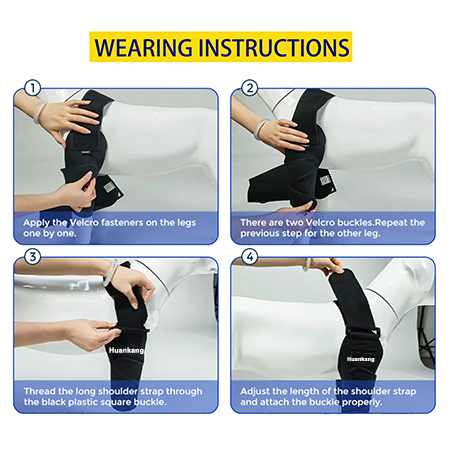 WEARING INSTRUCTIONS

1

Apply the Velcro fasteners on the legs one by one.

2

There are two Velcro buckles.Repeat the previous step for the other leg.

3

Huankang

Thread the long shoulder strap through the black plastic square buckle.

4

Huankang

Adjust the length of the shoulder strap and attach the buckle properly.