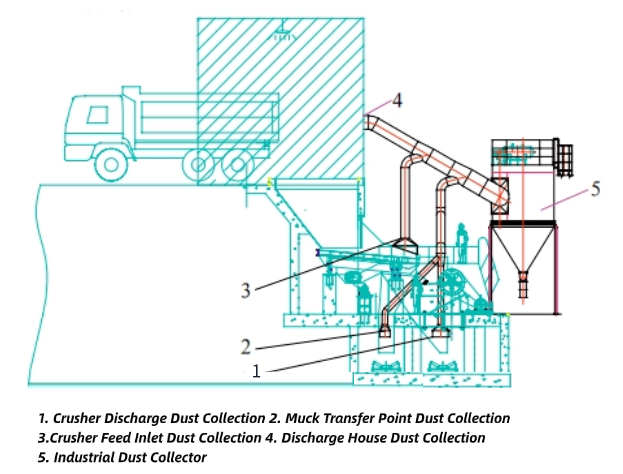 4

5

3

2

1

1. Crusher Discharge Dust Collection 2. Muck Transfer Point Dust Collection
3.Crusher Feed Inlet Dust Collection 4. Discharge House Dust Collection
5. Industrial Dust Collector