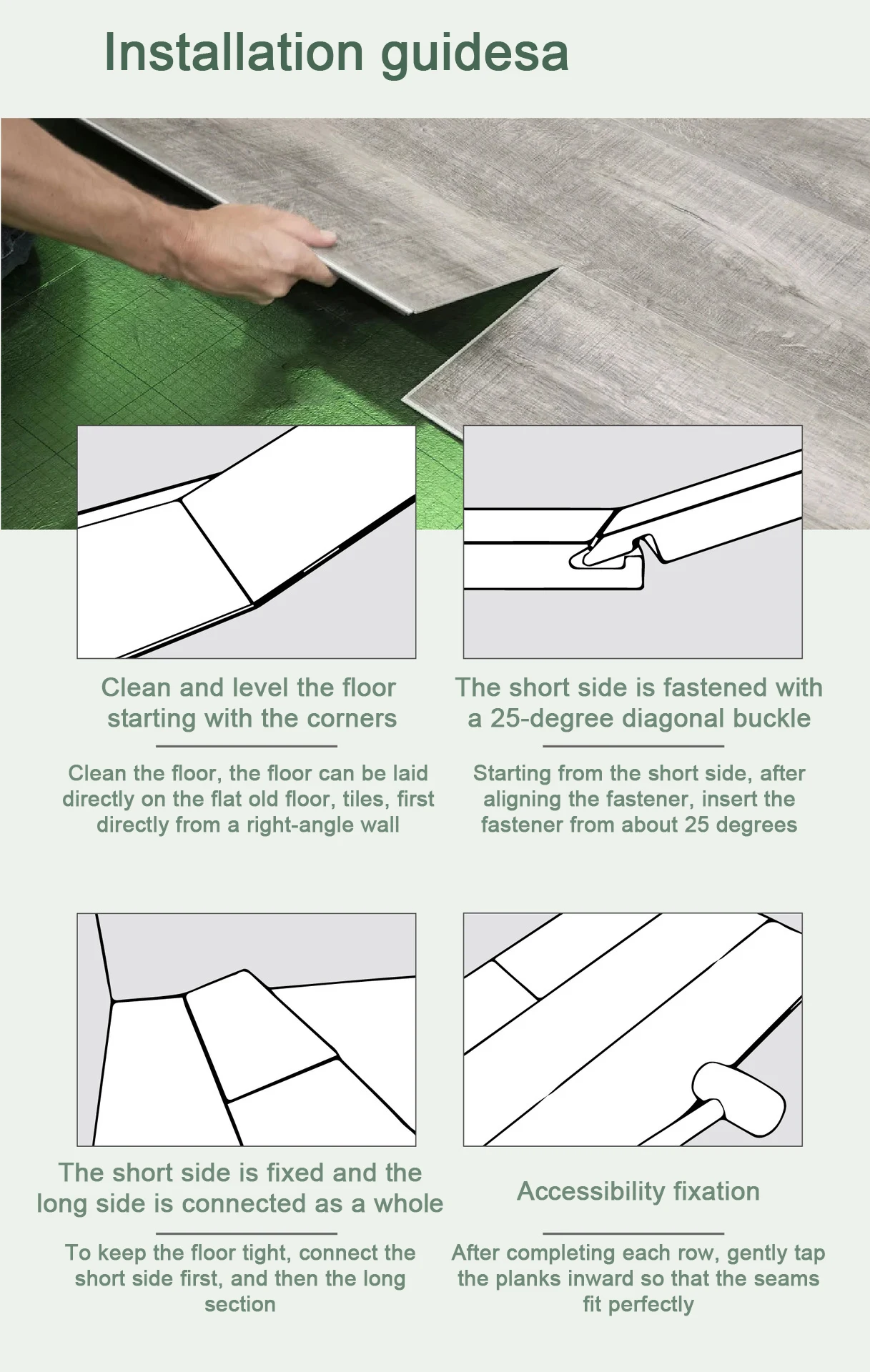 Installation guidesa

Clean and level the floor starting with the corners

Clean the floor, the floor can be laid directly on the flat old floor, tiles, first directly from a right-angle wall

The short side is fastened with a 25-degree diagonal buckle

Starting from the short side, after aligning the fastener, insert the fastener from about 25 degrees

The short side is fixed and the long side is connected as a whole

To keep the floor tight, connect the short side first, and then the long section

Accessibility fixation

After completing each row, gently tap the planks inward so that the seams fit perfectly