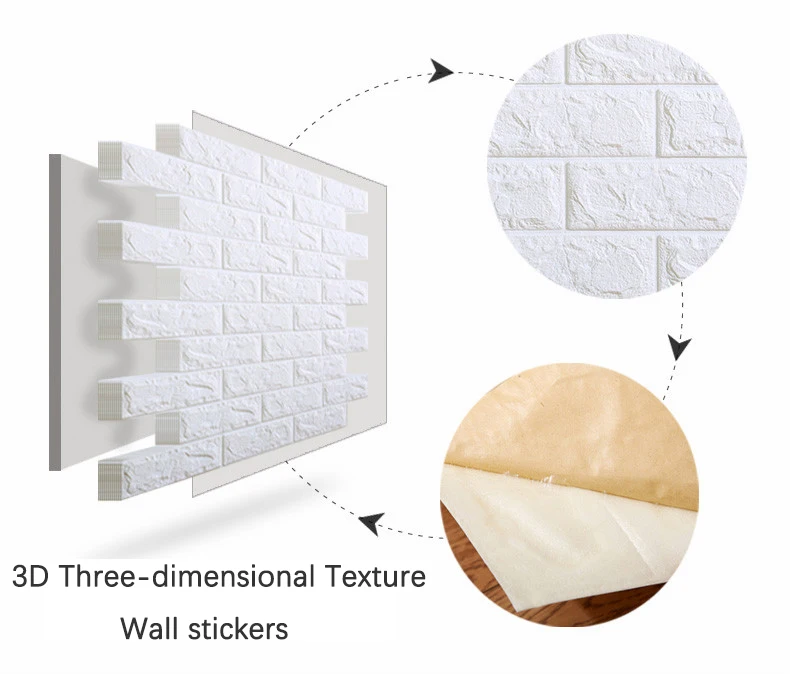 3D Three-dimensional Texture
Wall stickers