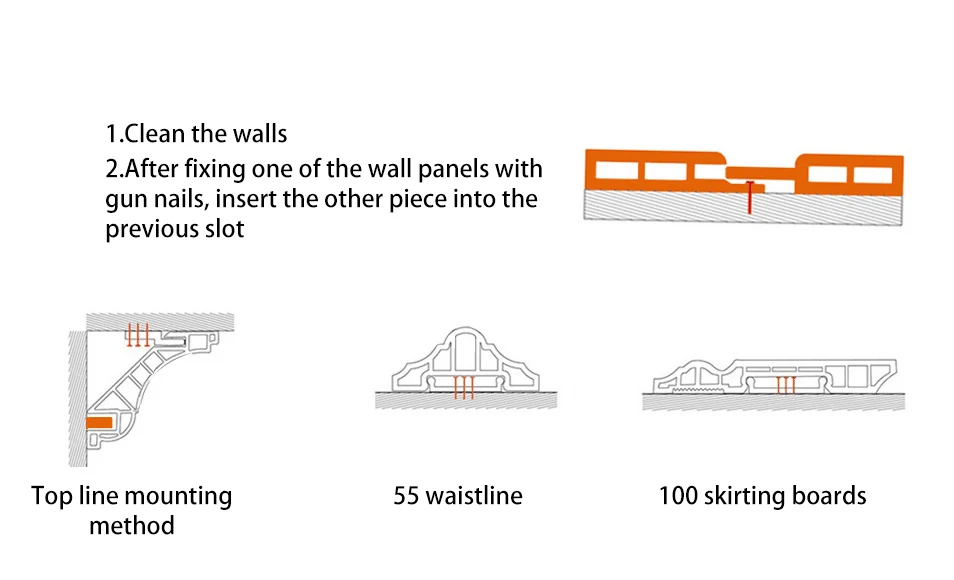 1.Clean the walls

2.After fixing one of the wall panels with gun nails, insert the other piece into the previous slot

Top line mounting method

55 waistline

100 skirting boards