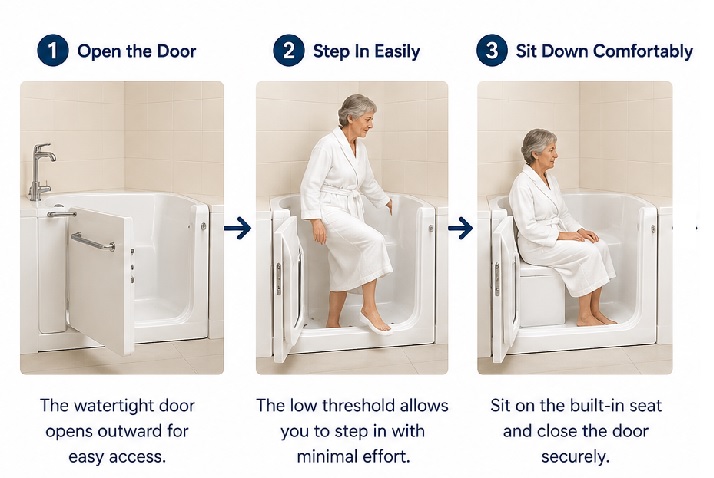 1 Open the Door

The watertight door opens outward for easy access.

2 Step In Easily

The low threshold allows you to step in with minimal effort.

3 Sit Down Comfortably

Sit on the built-in seat and close the door securely.