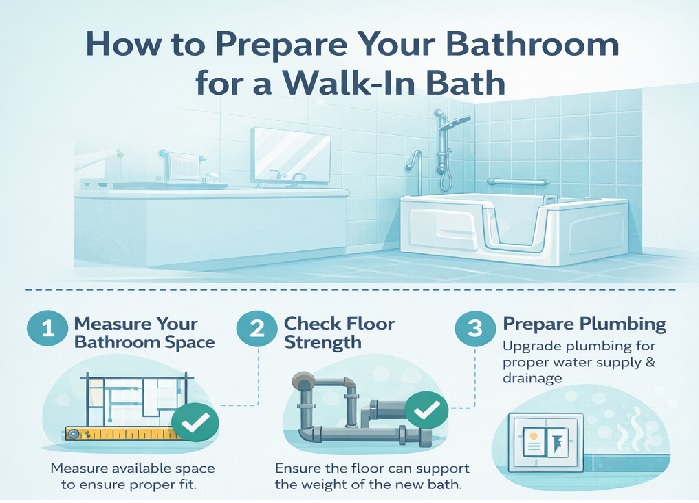 How to Prepare Your Bathroom for a Walk-In Bath

1 Measure Your Bathroom Space

Measure available space to ensure proper fit.

2 Check Floor Strength

Ensure the floor can support the weight of the new bath.

3 Prepare Plumbing

Upgrade plumbing for proper water supply & drainage