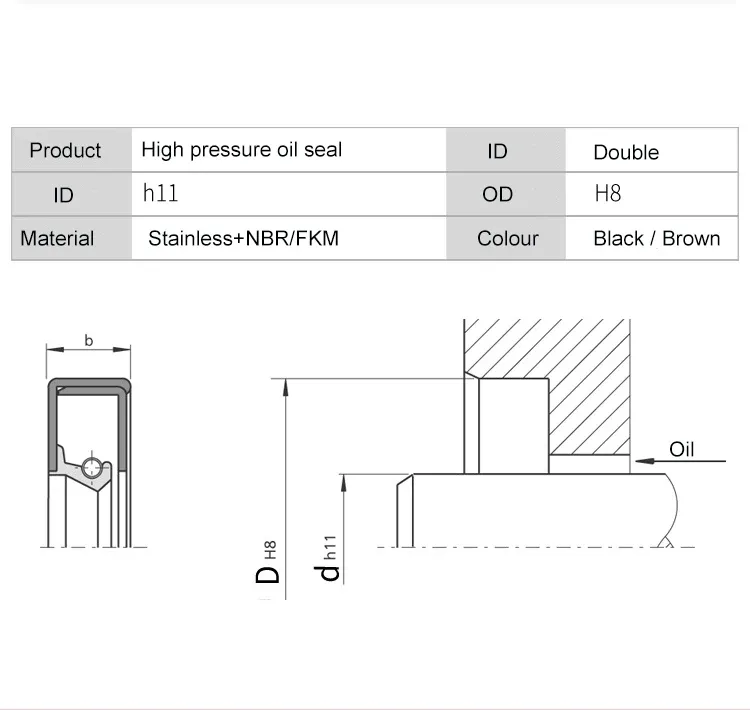 | Product | High pressure oil seal | ID | Double |
|---|---|---|---|
| ID | h11 | OD | H8 |
| Material | Stainless+NBR/FKM | Colour | Black / Brown |

b

Oil

$D_{H8}$

$d_{h11}$