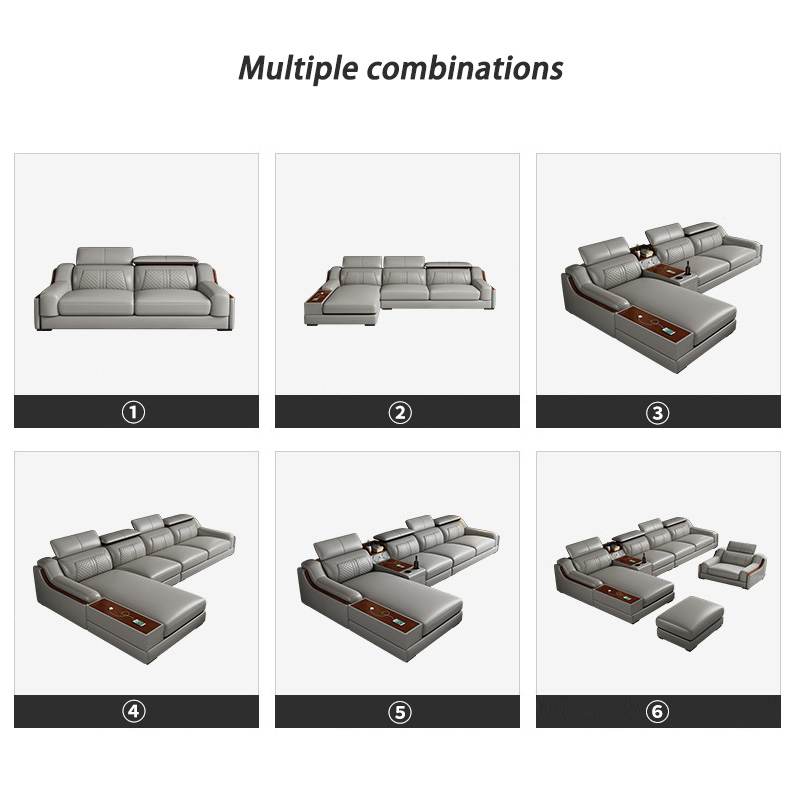 Multiple combinations

①

②

③

④

⑤

⑥