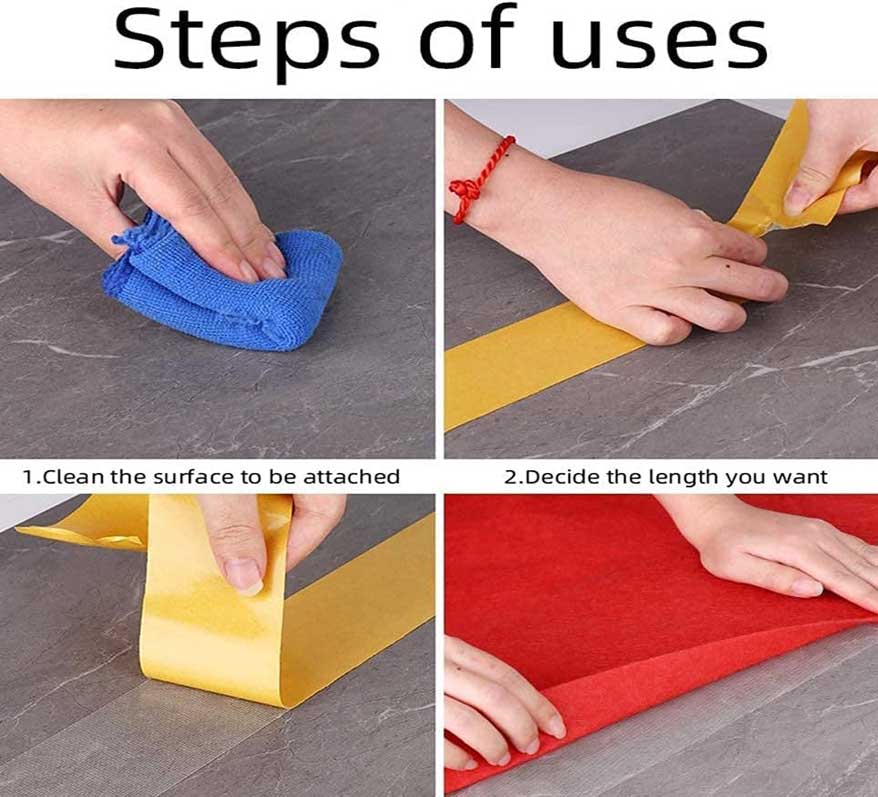 Steps of uses

1.Clean the surface to be attached

2.Decide the length you want